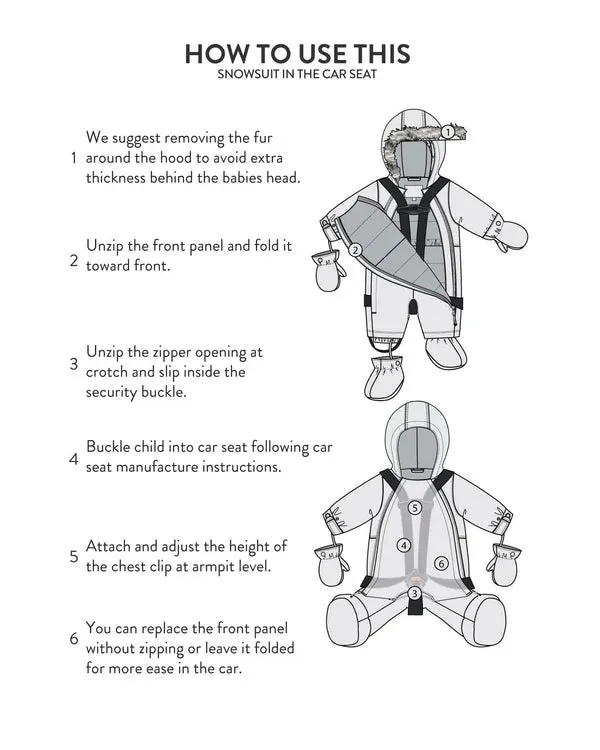 HOW TO USE THIS
SNOWSUIT IN THE CAR SEAT

1 We suggest removing the fur around the hood to avoid extra thickness behind the babies head.

2 Unzip the front panel and fold it toward front.

3 Unzip the zipper opening at crotch and slip inside the security buckle.

4 Buckle child into car seat following car seat manufacture instructions.

5 Attach and adjust the height of the chest clip at armpit level.

6 You can replace the front panel without zipping or leave it folded for more ease in the car.

1
2
5
4
6
3